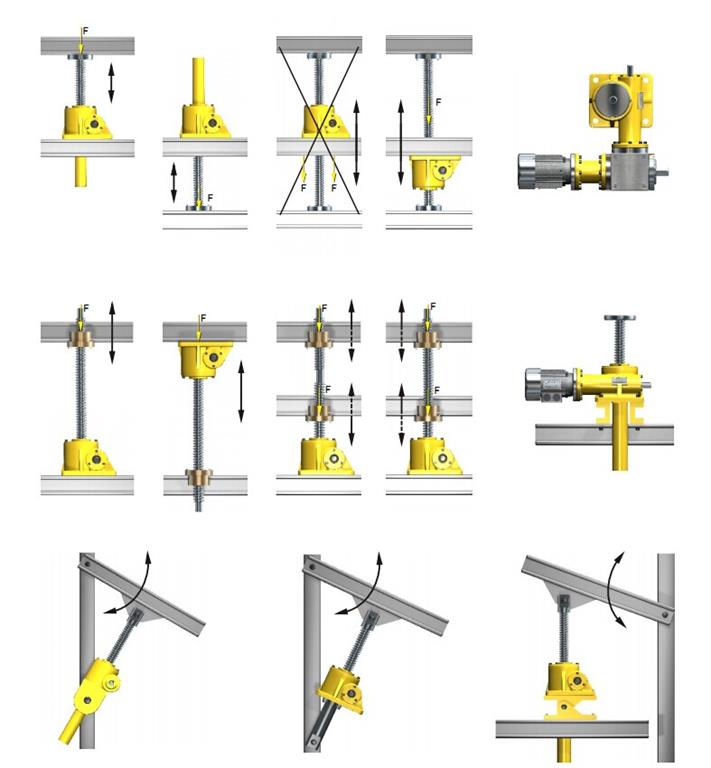 F

F

F F

F

F

F

F

F

F

F